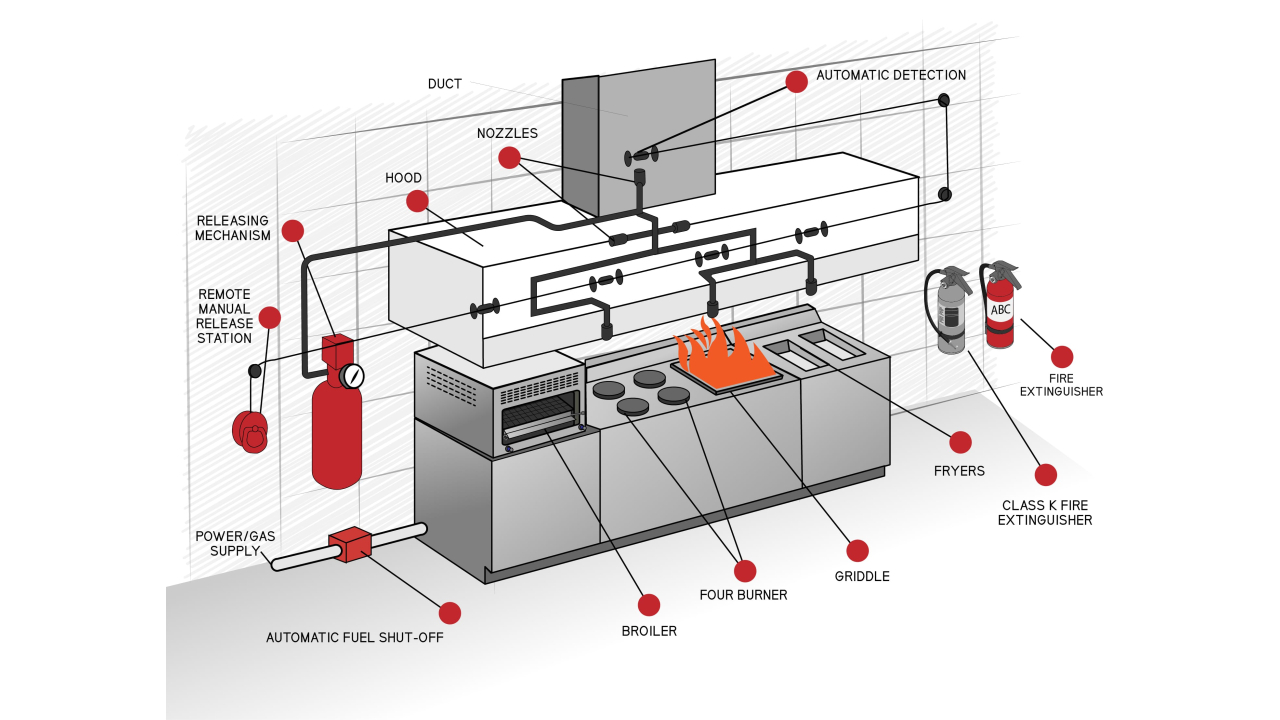 DUCT

AUTOMATIC DETECTION

NOZZLES

HOOD

RELEASING MECHANISM

REMOTE MANUAL RELEASE STATION

ABC

FIRE EXTINGUISHER

FRYERS

CLASS K FIRE EXTINGUISHER

POWER/GAS SUPPLY

GRIDDLE

FOUR BURNER

BROILER

AUTOMATIC FUEL SHUT-OFF